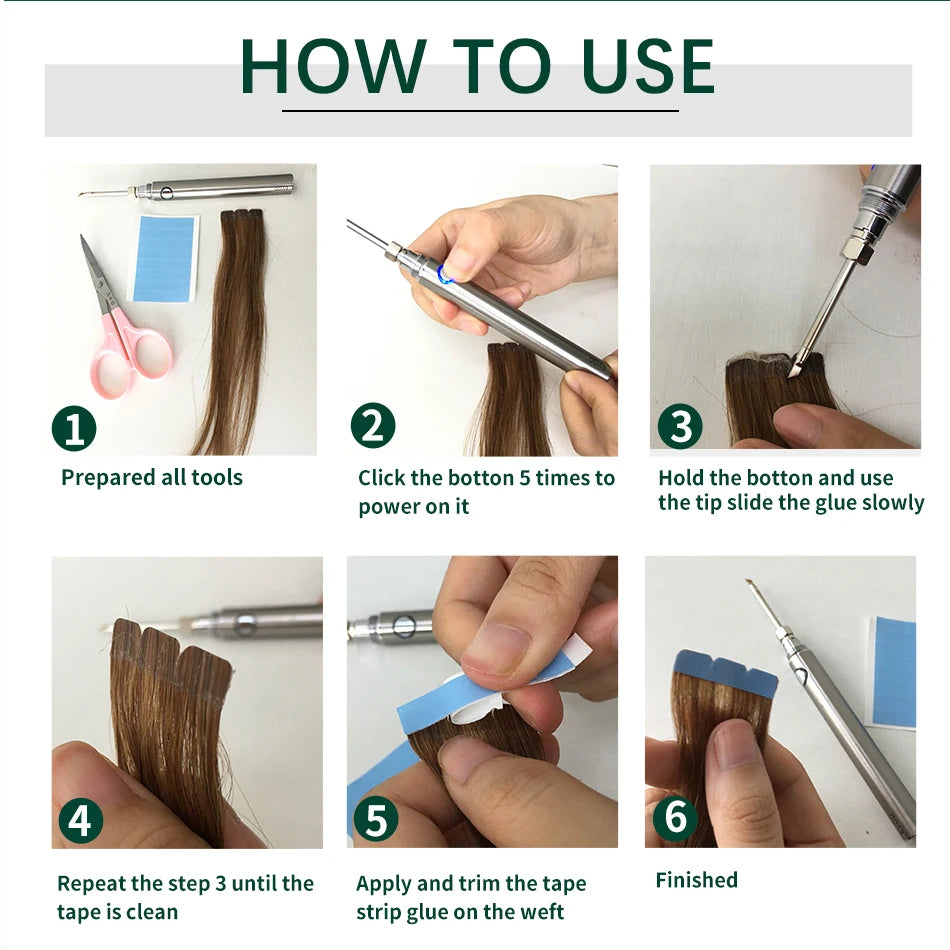 HOW TO USE

1
Prepared all tools

2
Click the botton 5 times to power on it

3
Hold the botton and use the tip slide the glue slowly

4
Repeat the step 3 until the tape is clean

5
Apply and trim the tape strip glue on the weft

6
Finished