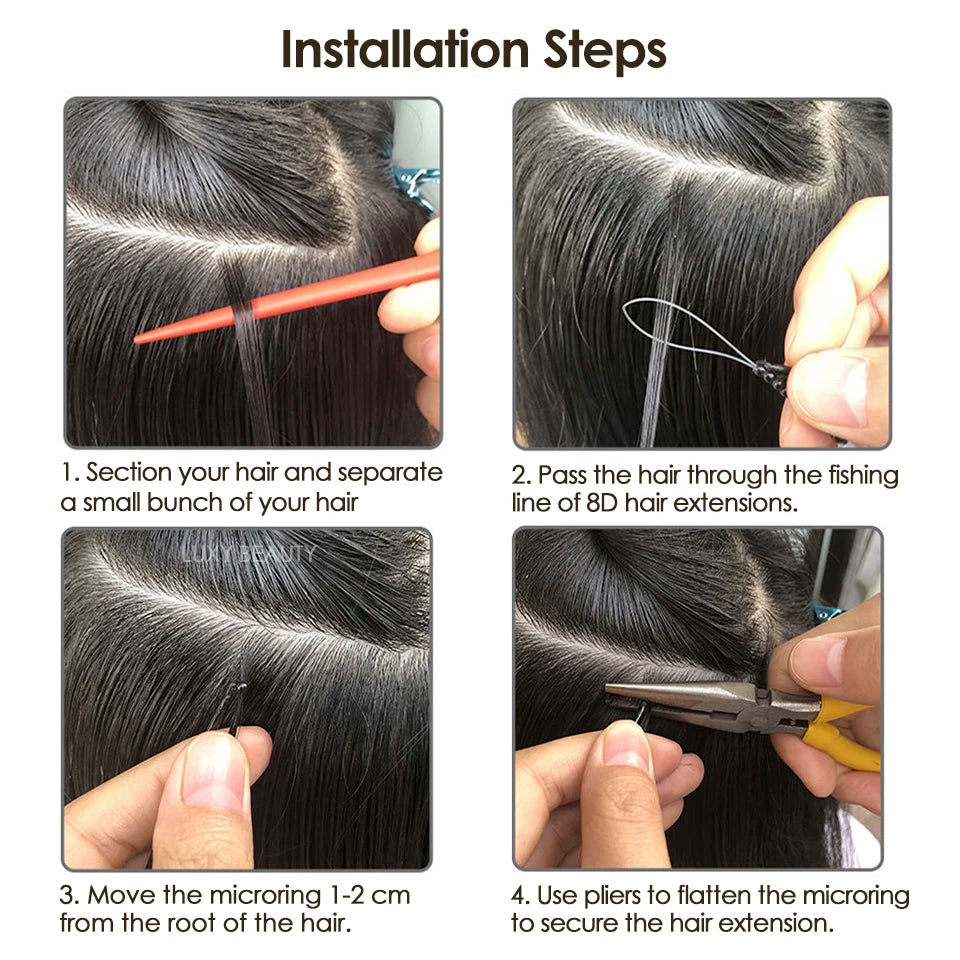 Installation Steps

1. Section your hair and separate a small bunch of your hair

2. Pass the hair through the fishing line of 8D hair extensions.

LUXY BEAUTY

3. Move the microring 1-2 cm from the root of the hair.

4. Use pliers to flatten the microring to secure the hair extension.