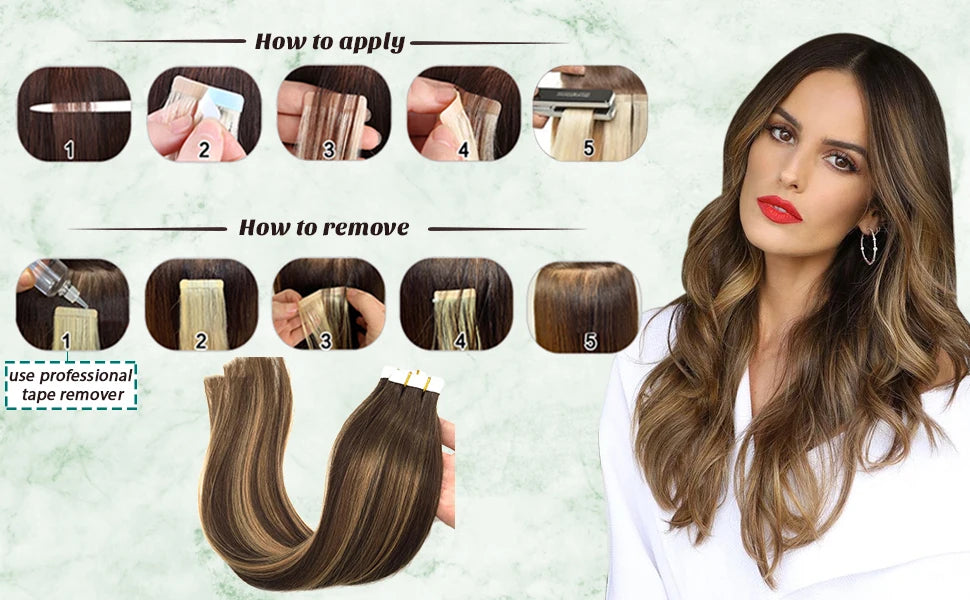 How to apply

1 2 3 4 5

How to remove

1 2 3 4 5

use professional tape remover